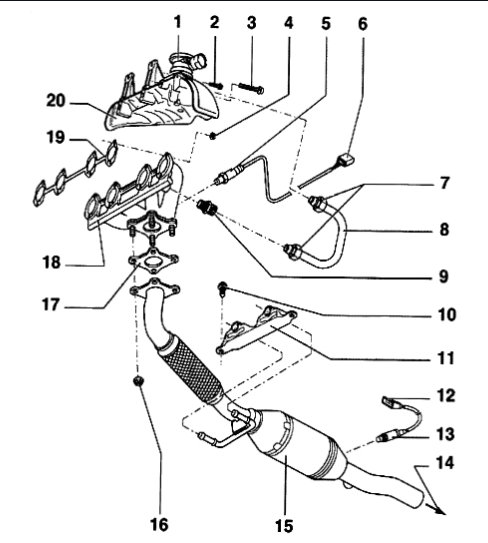 1
2
3
4
5
6
20
19
7
8
18
9
17
10
11
12
13
14
16
15