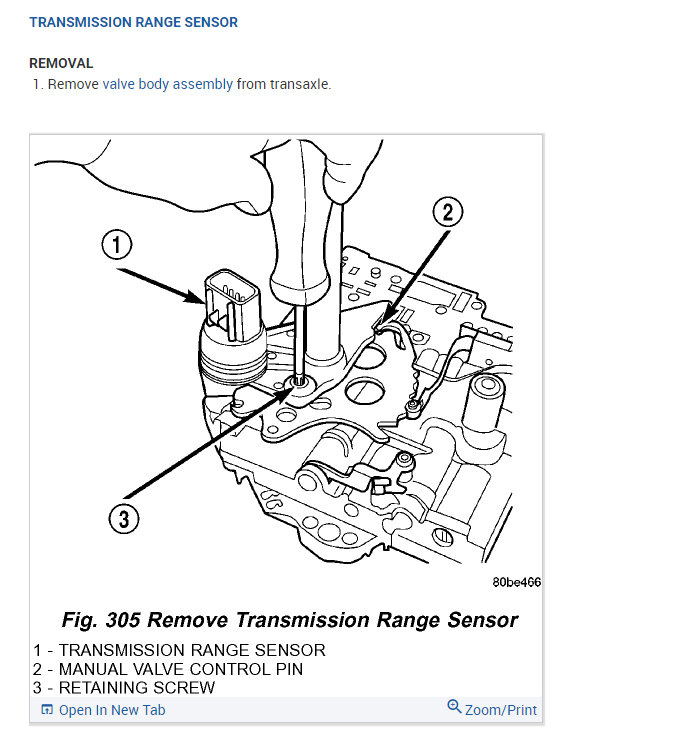 TRANSMISSION RANGE SENSOR

REMOVAL

1. Remove valve body assembly from transaxle.

1

2

3

80be466

Fig. 305 Remove Transmission Range Sensor

1 - TRANSMISSION RANGE SENSOR
2 - MANUAL VALVE CONTROL PIN
3 - RETAINING SCREW

Open In New Tab

Zoom/Print