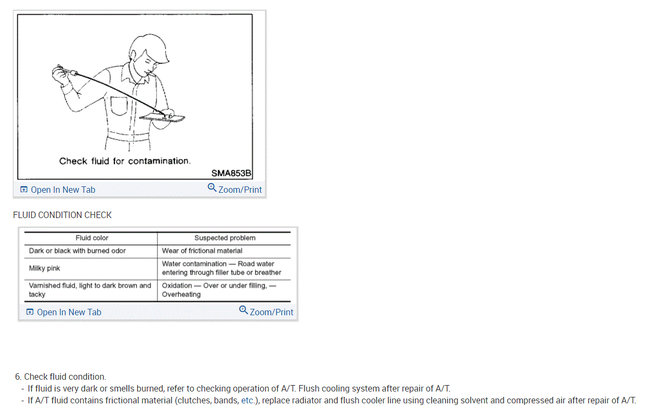 Check fluid for contamination.

SMA853B

Open In New Tab

Zoom/Print

FLUID CONDITION CHECK

| Fluid color | Suspected problem |
|---|---|
| Dark or black with burned odor | Wear of frictional material |
| Milky pink | Water contamination — Road water entering through filler tube or breather |
| Varnished fluid, light to dark brown and tacky | Oxidation — Over or under filling, — Overheating |

Open In New Tab

Zoom/Print

6. Check fluid condition.
- If fluid is very dark or smells burned, refer to checking operation of A/T. Flush cooling system after repair of A/T.
- If A/T fluid contains frictional material (clutches, bands, etc.), replace radiator and flush cooler line using cleaning solvent and compressed air after repair of A/T.