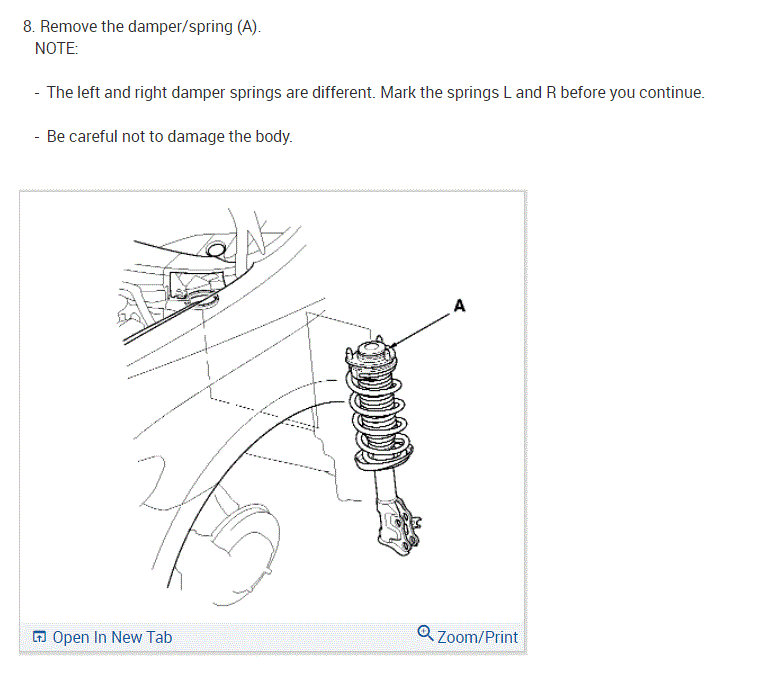 8. Remove the damper/spring (A).
NOTE:

- The left and right damper springs are different. Mark the springs L and R before you continue.

- Be careful not to damage the body.

A

Open In New Tab

Zoom/Print