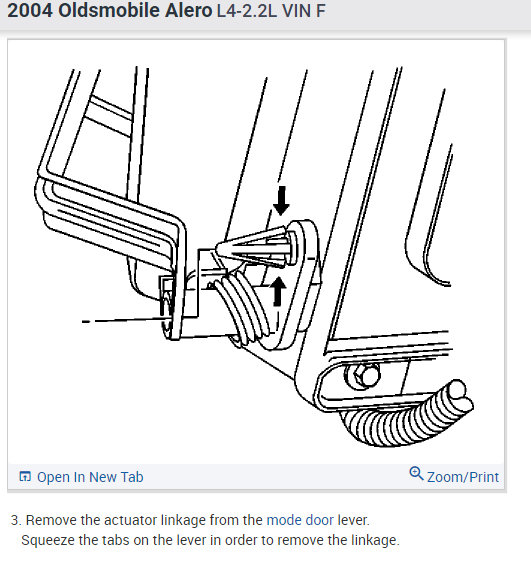 2004 Oldsmobile Alero L4-2.2L VIN F

Open In New Tab

Zoom/Print

3. Remove the actuator linkage from the mode door lever.
Squeeze the tabs on the lever in order to remove the linkage.