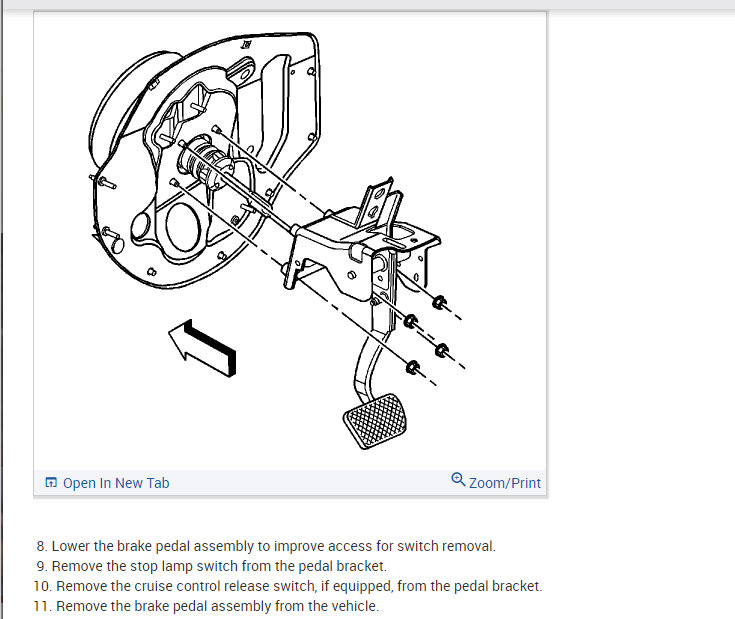 Open In New Tab

Zoom/Print

8. Lower the brake pedal assembly to improve access for switch removal.
9. Remove the stop lamp switch from the pedal bracket.
10. Remove the cruise control release switch, if equipped, from the pedal bracket.
11. Remove the brake pedal assembly from the vehicle.