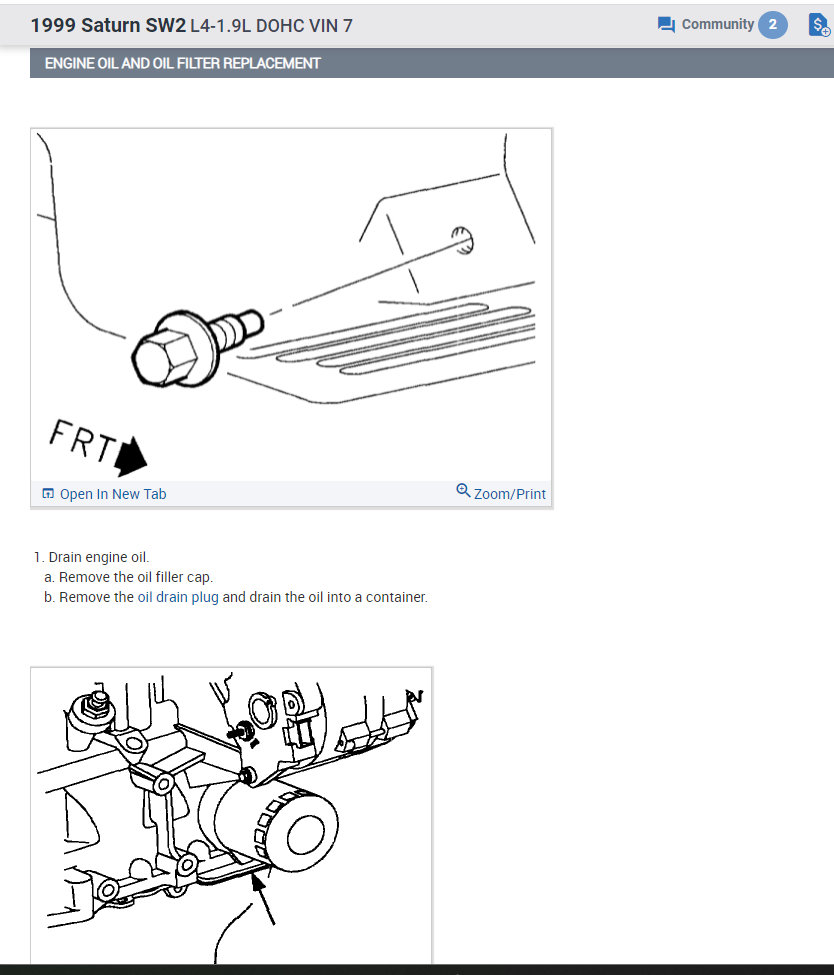 1999 Saturn SW2 L4-1.9L DOHC VIN 7

Community 2

ENGINE OIL AND OIL FILTER REPLACEMENT

FRT

Open In New Tab

Zoom/Print

1. Drain engine oil.
a. Remove the oil filler cap.
b. Remove the oil drain plug and drain the oil into a container.