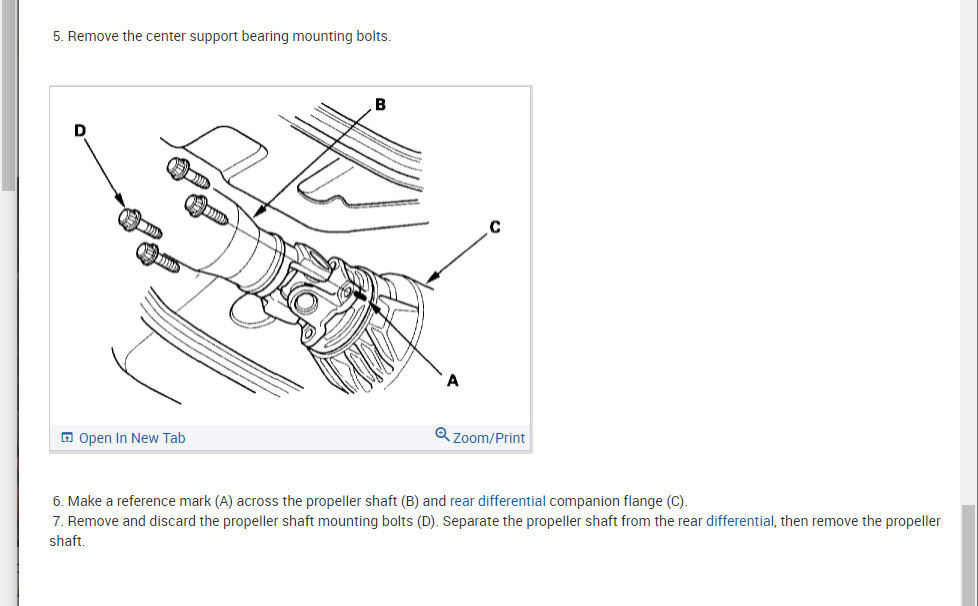 5. Remove the center support bearing mounting bolts.

B

D

C

A

Open In New Tab

Zoom/Print

6. Make a reference mark (A) across the propeller shaft (B) and rear differential companion flange (C).
7. Remove and discard the propeller shaft mounting bolts (D). Separate the propeller shaft from the rear differential, then remove the propeller shaft.