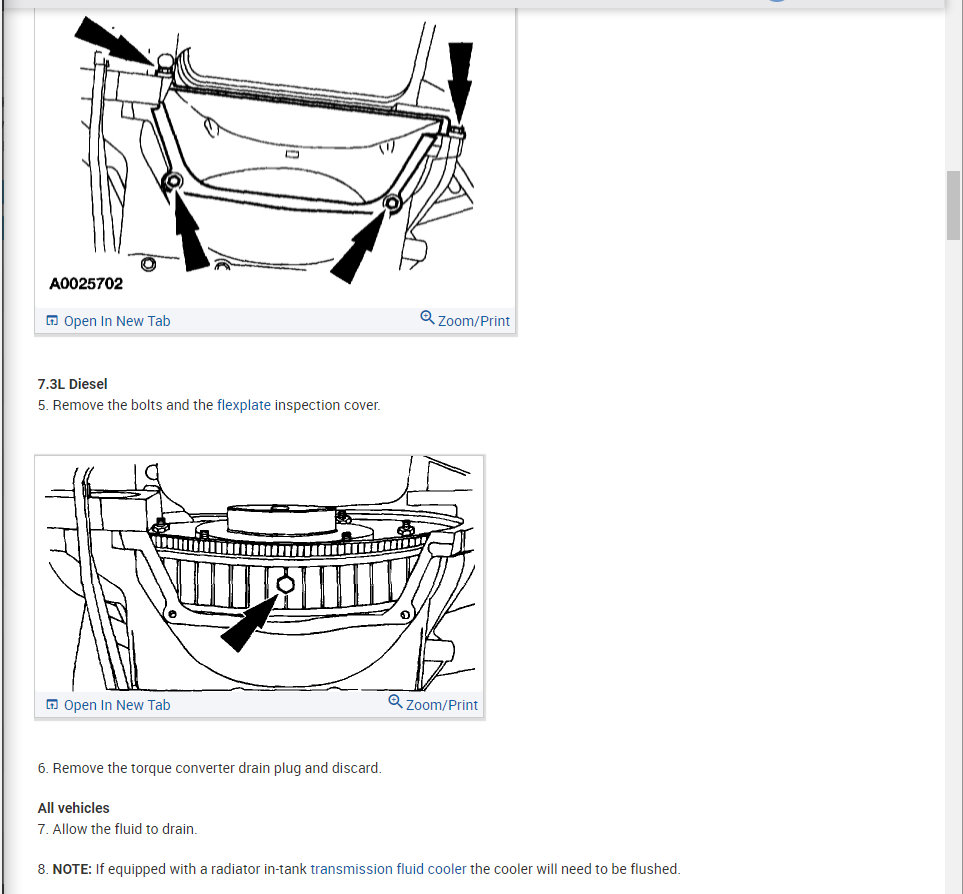 A0025702

Open In New Tab Zoom/Print

7.3L Diesel
5. Remove the bolts and the flexplate inspection cover.

Open In New Tab Zoom/Print

6. Remove the torque converter drain plug and discard.

All vehicles
7. Allow the fluid to drain.

8. NOTE: If equipped with a radiator in-tank transmission fluid cooler the cooler will need to be flushed.