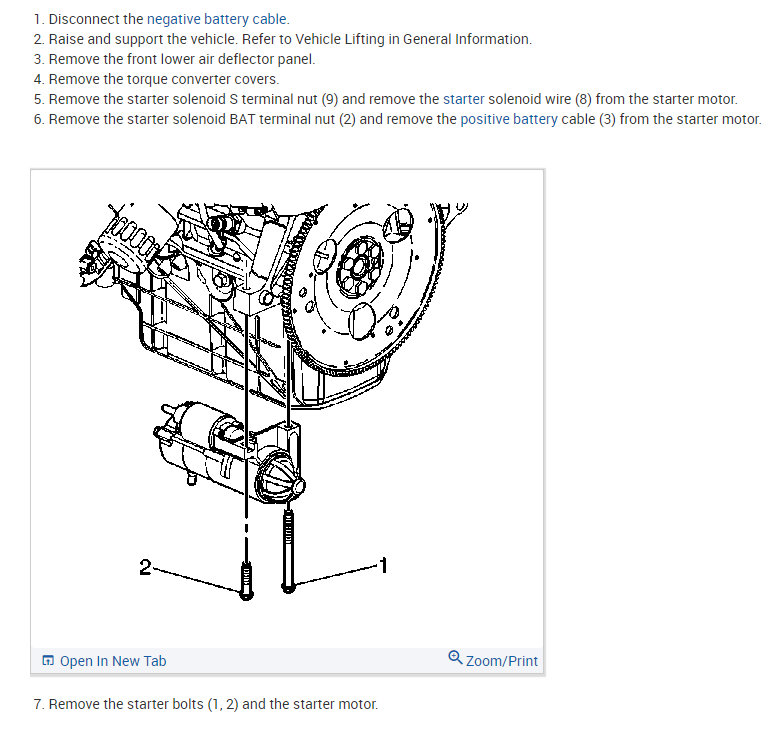 1. Disconnect the negative battery cable.
2. Raise and support the vehicle. Refer to Vehicle Lifting in General Information.
3. Remove the front lower air deflector panel.
4. Remove the torque converter covers.
5. Remove the starter solenoid S terminal nut (9) and remove the starter solenoid wire (8) from the starter motor.
6. Remove the starter solenoid BAT terminal nut (2) and remove the positive battery cable (3) from the starter motor.

2
1

Open In New Tab
Zoom/Print

7. Remove the starter bolts (1, 2) and the starter motor.