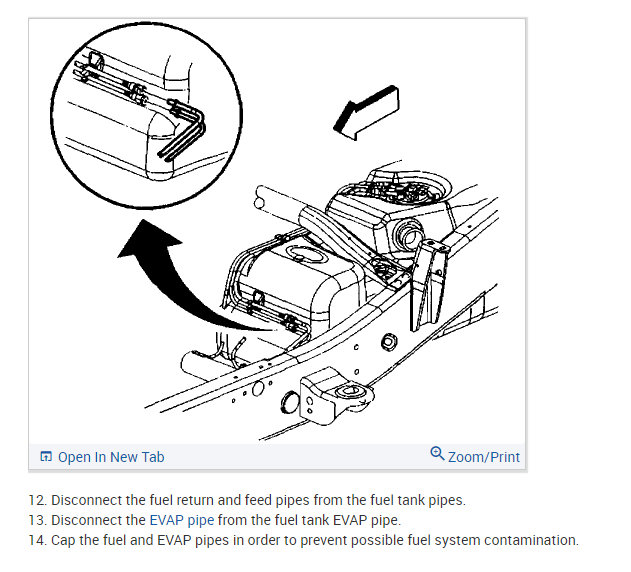 Open In New Tab
Zoom/Print

12. Disconnect the fuel return and feed pipes from the fuel tank pipes.
13. Disconnect the EVAP pipe from the fuel tank EVAP pipe.
14. Cap the fuel and EVAP pipes in order to prevent possible fuel system contamination.