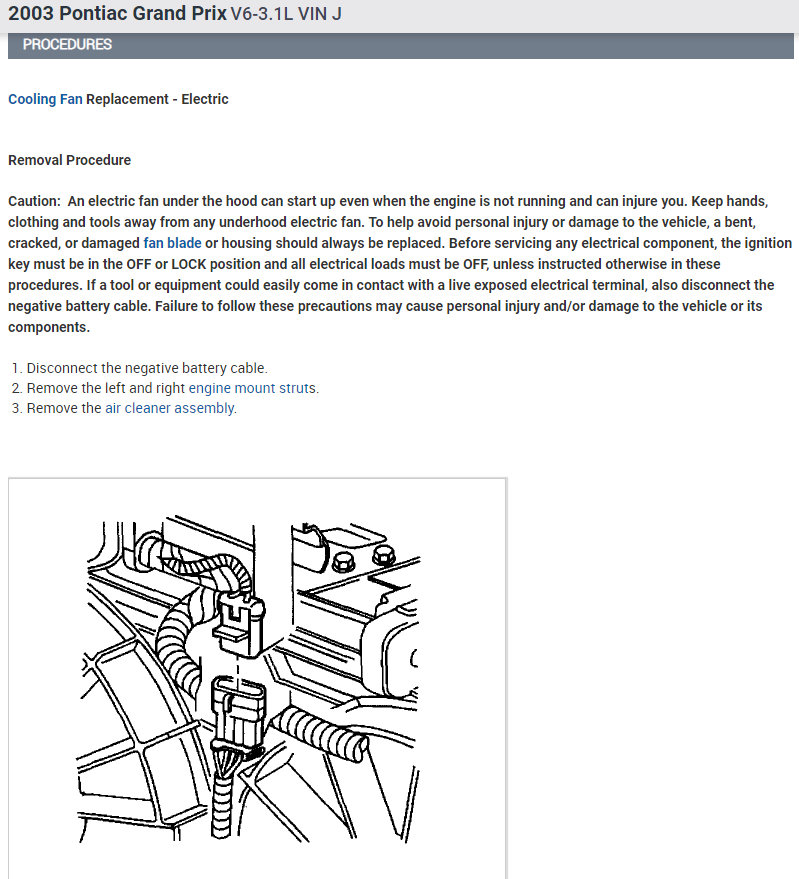 2003 Pontiac Grand Prix V6-3.1L VIN J

PROCEDURES

Cooling Fan Replacement - Electric

Removal Procedure

Caution: An electric fan under the hood can start up even when the engine is not running and can injure you. Keep hands, clothing and tools away from any underhood electric fan. To help avoid personal injury or damage to the vehicle, a bent, cracked, or damaged fan blade or housing should always be replaced. Before servicing any electrical component, the ignition key must be in the OFF or LOCK position and all electrical loads must be OFF, unless instructed otherwise in these procedures. If a tool or equipment could easily come in contact with a live exposed electrical terminal, also disconnect the negative battery cable. Failure to follow these precautions may cause personal injury and/or damage to the vehicle or its components.

1. Disconnect the negative battery cable.
2. Remove the left and right engine mount struts.
3. Remove the air cleaner assembly.