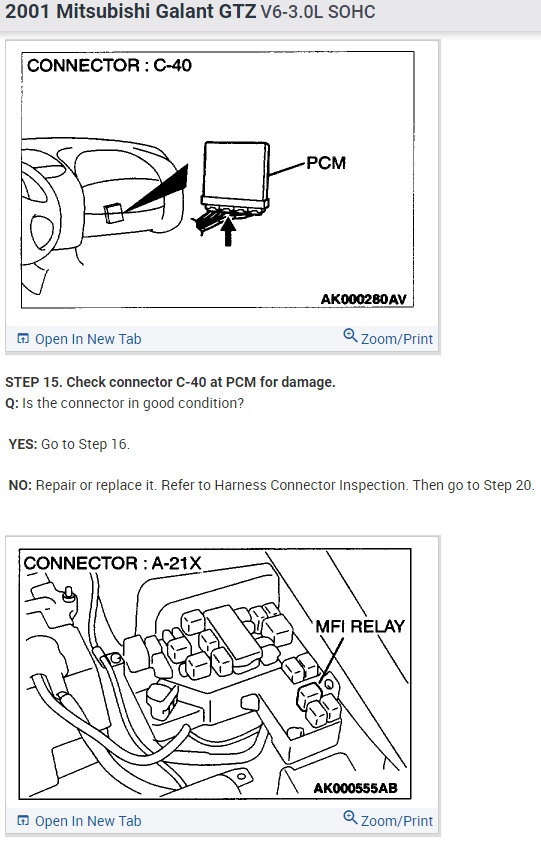 2001 Mitsubishi Galant GTZ V6-3.0L SOHC

CONNECTOR : C-40

PCM

AK000280AV

Open In New Tab

Zoom/Print

STEP 15. Check connector C-40 at PCM for damage.
Q: Is the connector in good condition?

YES: Go to Step 16.

NO: Repair or replace it. Refer to Harness Connector Inspection. Then go to Step 20.

CONNECTOR : A-21X

MFI RELAY

AK000555AB

Open In New Tab

Zoom/Print