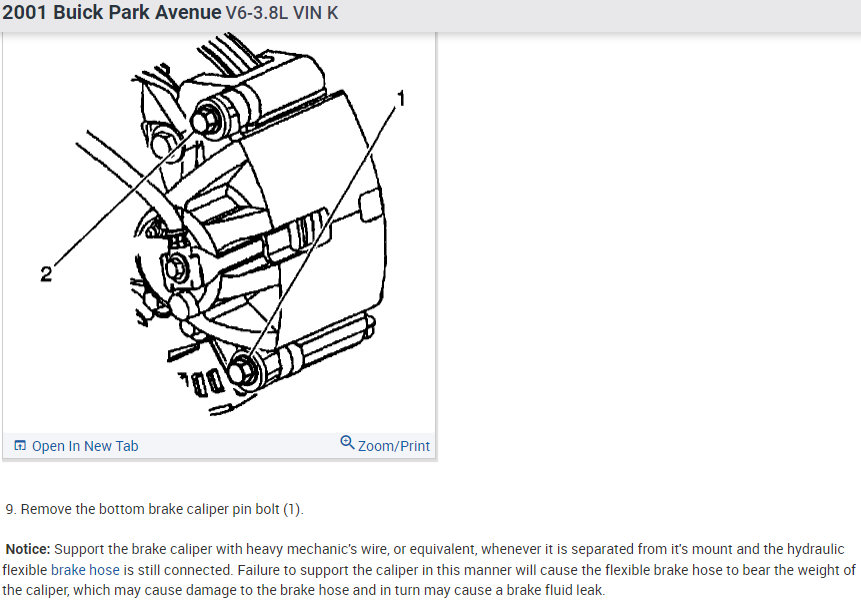 2001 Buick Park Avenue V6-3.8L VIN K

1

2

Open In New Tab

Zoom/Print

9. Remove the bottom brake caliper pin bolt (1).

Notice: Support the brake caliper with heavy mechanic's wire, or equivalent, whenever it is separated from it's mount and the hydraulic flexible brake hose is still connected. Failure to support the caliper in this manner will cause the flexible brake hose to bear the weight of the caliper, which may cause damage to the brake hose and in turn may cause a brake fluid leak.