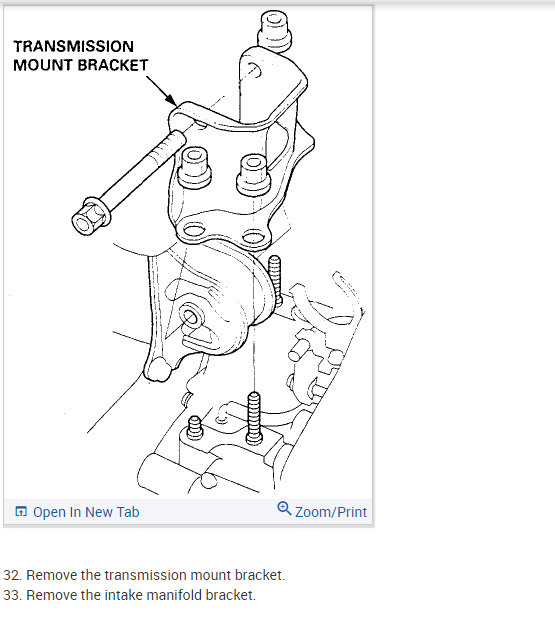 TRANSMISSION MOUNT BRACKET

Open In New Tab

Zoom/Print

32. Remove the transmission mount bracket.
33. Remove the intake manifold bracket.