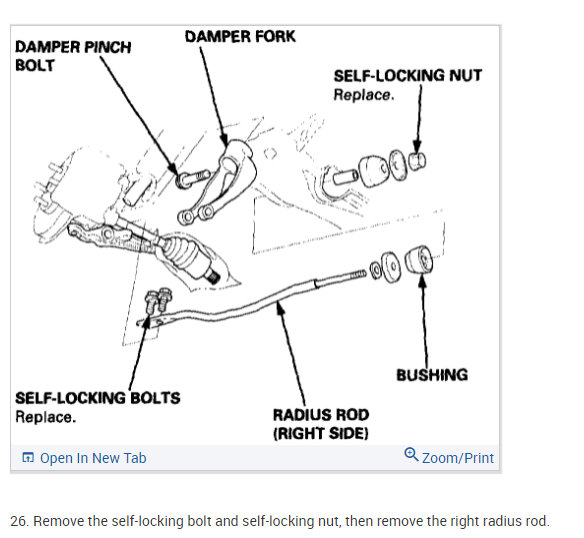 DAMPER PINCH BOLT

DAMPER FORK

SELF-LOCKING NUT
Replace.

BUSHING

SELF-LOCKING BOLTS
Replace.

RADIUS ROD
(RIGHT SIDE)

Open In New Tab

Zoom/Print

26. Remove the self-locking bolt and self-locking nut, then remove the right radius rod.