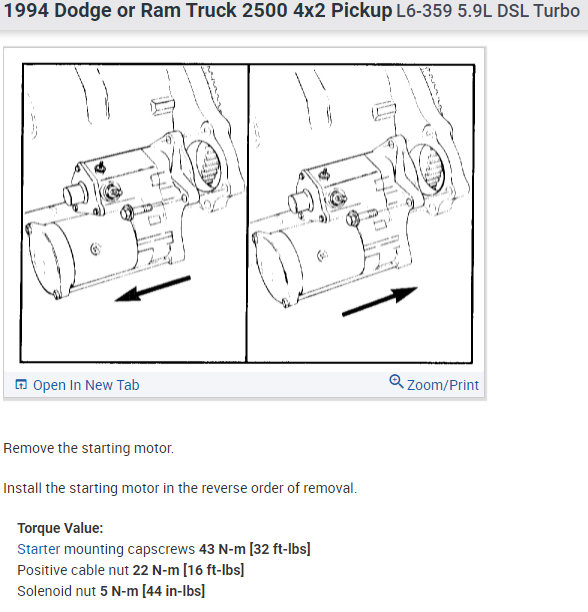 1994 Dodge or Ram Truck 2500 4x2 Pickup L6-359 5.9L DSL Turbo

Open In New Tab

Zoom/Print

Remove the starting motor.

Install the starting motor in the reverse order of removal.

Torque Value:
Starter mounting capscrews 43 N-m [32 ft-lbs]
Positive cable nut 22 N-m [16 ft-lbs]
Solenoid nut 5 N-m [44 in-lbs]