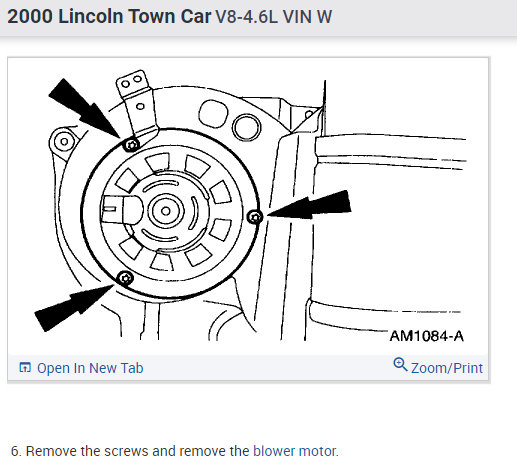 2000 Lincoln Town Car V8-4.6L VIN W

AM1084-A

Open In New Tab

Zoom/Print

6. Remove the screws and remove the blower motor.