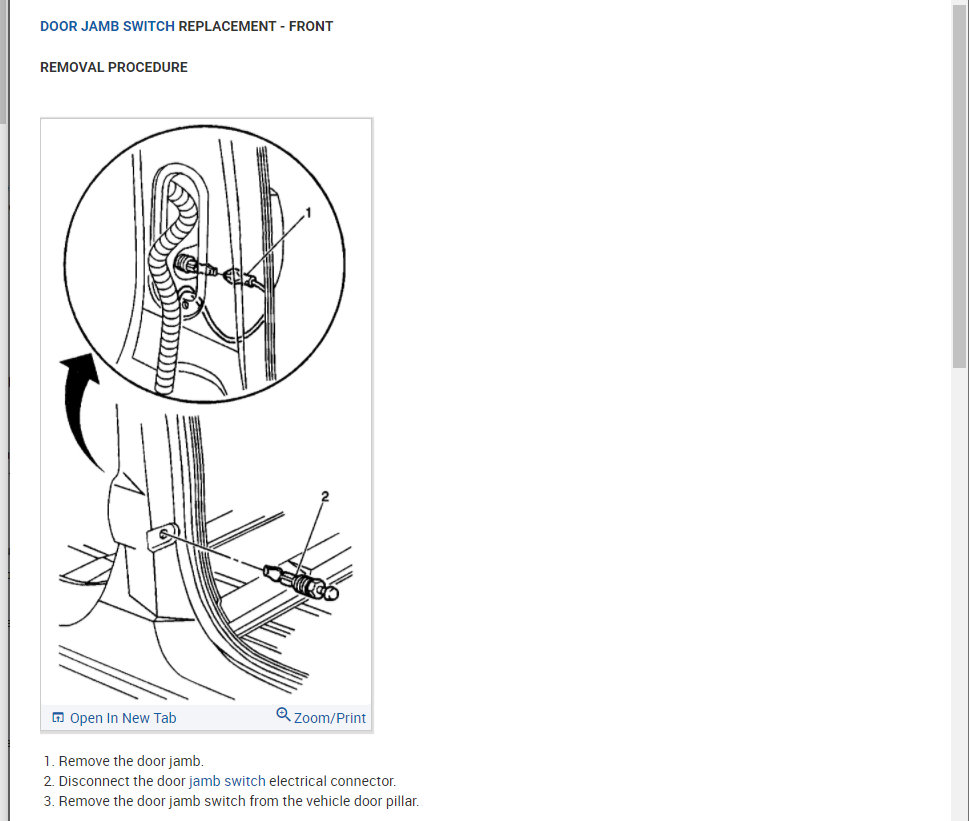 DOOR JAMB SWITCH REPLACEMENT - FRONT

REMOVAL PROCEDURE

1

2

Open In New Tab

Zoom/Print

1. Remove the door jamb.
2. Disconnect the door jamb switch electrical connector.
3. Remove the door jamb switch from the vehicle door pillar.