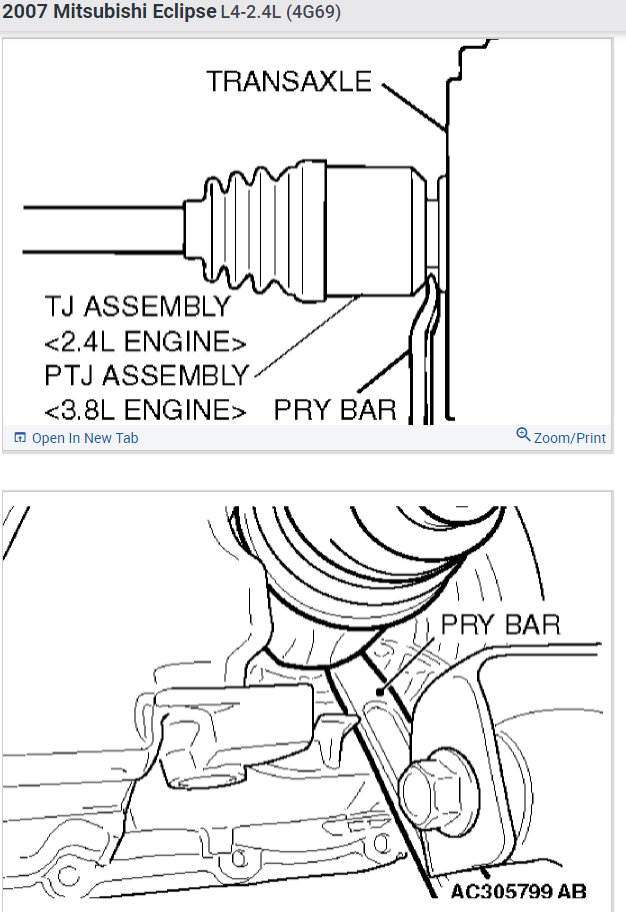 2007 Mitsubishi Eclipse L4-2.4L (4G69)

TRANSAXLE

TJ ASSEMBLY
<2.4L ENGINE>
PTJ ASSEMBLY
<3.8L ENGINE>

PRY BAR

Open In New Tab

Zoom/Print

PRY BAR

AC305799 AB