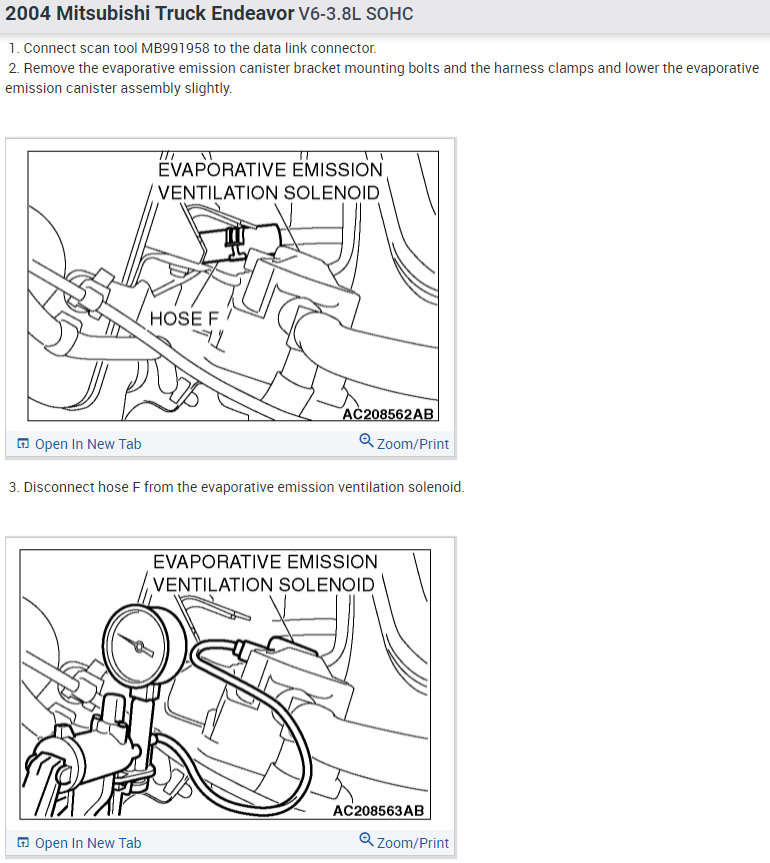 2004 Mitsubishi Truck Endeavor V6-3.8L SOHC

1. Connect scan tool MB991958 to the data link connector.
2. Remove the evaporative emission canister bracket mounting bolts and the harness clamps and lower the evaporative emission canister assembly slightly.

EVAPORATIVE EMISSION VENTILATION SOLENOID
HOSE F
AC208562AB

Open In New Tab
Zoom/Print

3. Disconnect hose F from the evaporative emission ventilation solenoid.

EVAPORATIVE EMISSION VENTILATION SOLENOID
AC208563AB

Open In New Tab
Zoom/Print