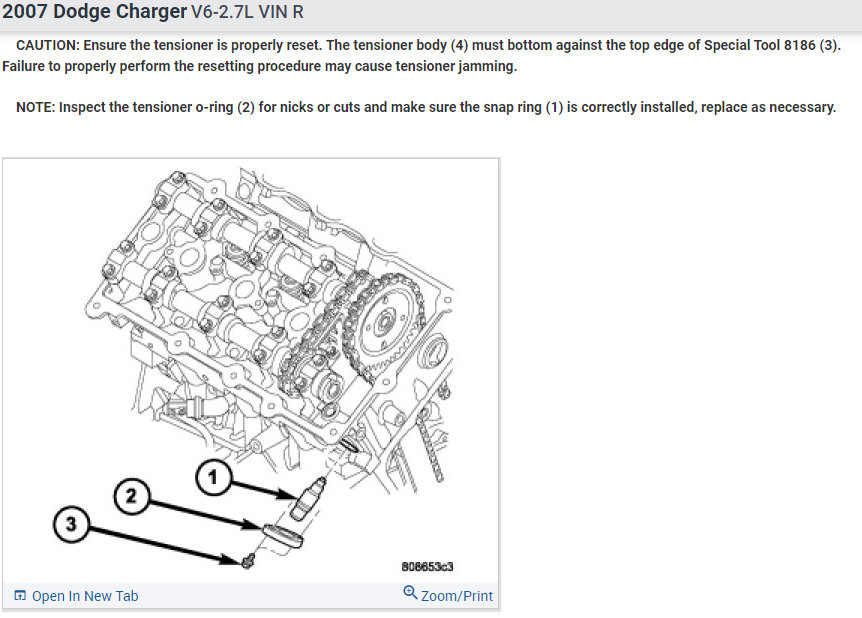 2007 Dodge Charger V6-2.7L VIN R

CAUTION: Ensure the tensioner is properly reset. The tensioner body (4) must bottom against the top edge of Special Tool 8186 (3). Failure to properly perform the resetting procedure may cause tensioner jamming.

NOTE: Inspect the tensioner o-ring (2) for nicks or cuts and make sure the snap ring (1) is correctly installed, replace as necessary.

1
2
3
808653c3

Open In New Tab

Zoom/Print