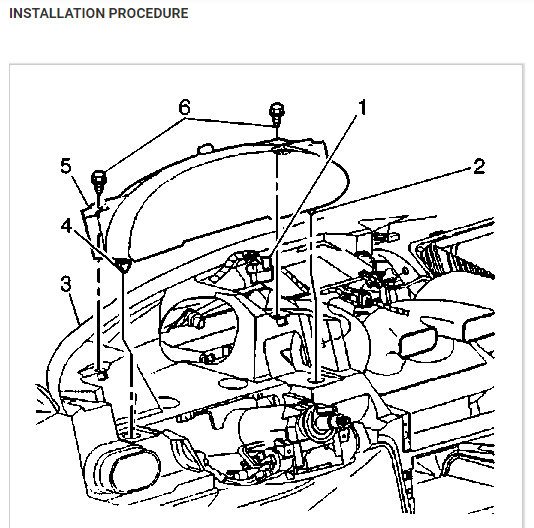 INSTALLATION PROCEDURE

6
1
5
2
4
3