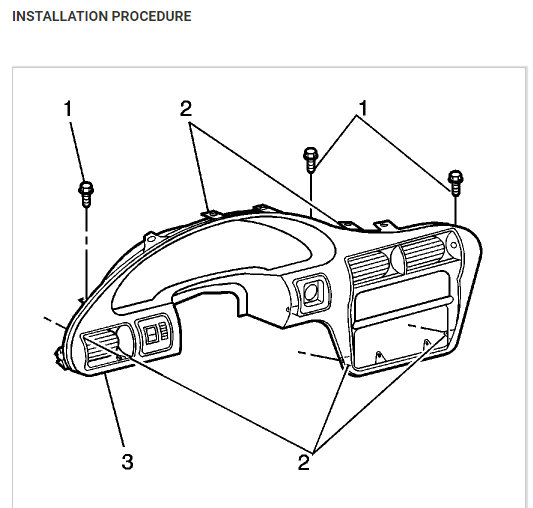 INSTALLATION PROCEDURE

1
2
1
3
2