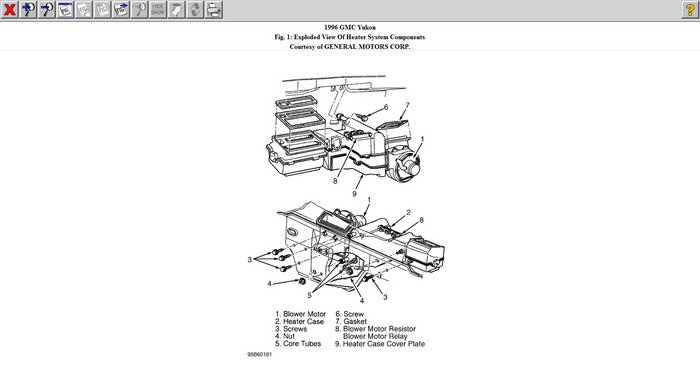 HIDE SHOW

?

1996 GMC Yukon
Fig. 1: Exploded View Of Heater System Components
Courtesy of GENERAL MOTORS CORP.

6
7
1
8
9

1
2
8
3
4
5
4
3

1. Blower Motor
2. Heater Case
3. Screws
4. Nut
5. Core Tubes

6. Screw
7. Gasket
8. Blower Motor Resistor
Blower Motor Relay
9. Heater Case Cover Plate

95B60161