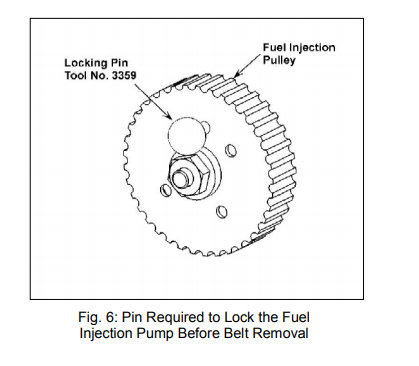 Locking Pin
Tool No. 3359

Fuel Injection
Pulley

Fig. 6: Pin Required to Lock the Fuel Injection Pump Before Belt Removal