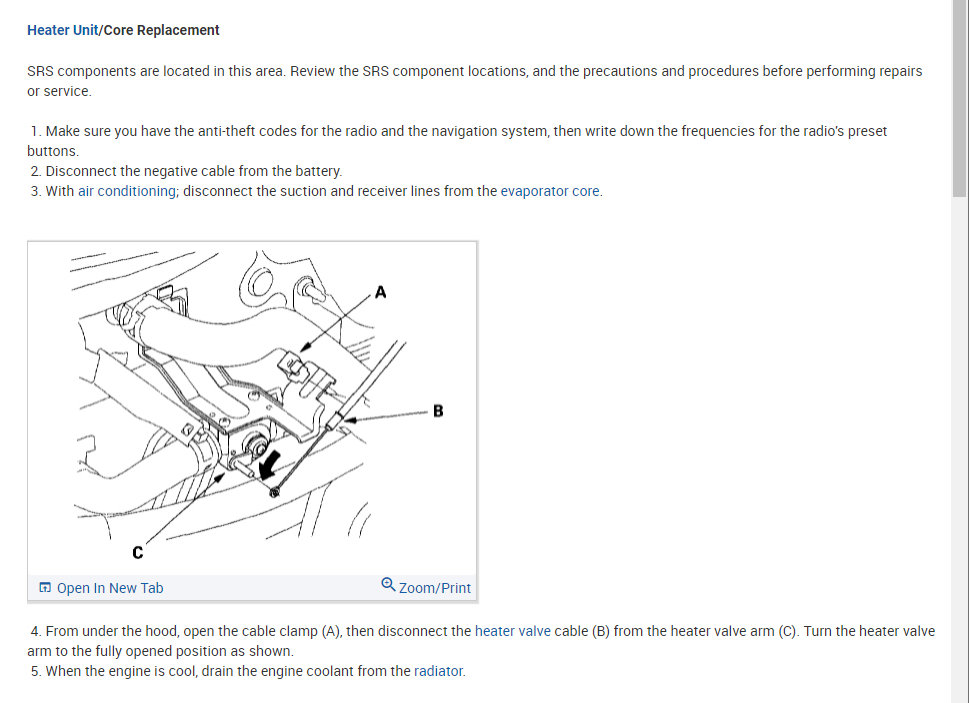 Heater Unit/Core Replacement

SRS components are located in this area. Review the SRS component locations, and the precautions and procedures before performing repairs or service.

1. Make sure you have the anti-theft codes for the radio and the navigation system, then write down the frequencies for the radio's preset buttons.
2. Disconnect the negative cable from the battery.
3. With air conditioning; disconnect the suction and receiver lines from the evaporator core.

A

B

C

Open In New Tab

Zoom/Print

4. From under the hood, open the cable clamp (A), then disconnect the heater valve cable (B) from the heater valve arm (C). Turn the heater valve arm to the fully opened position as shown.
5. When the engine is cool, drain the engine coolant from the radiator.