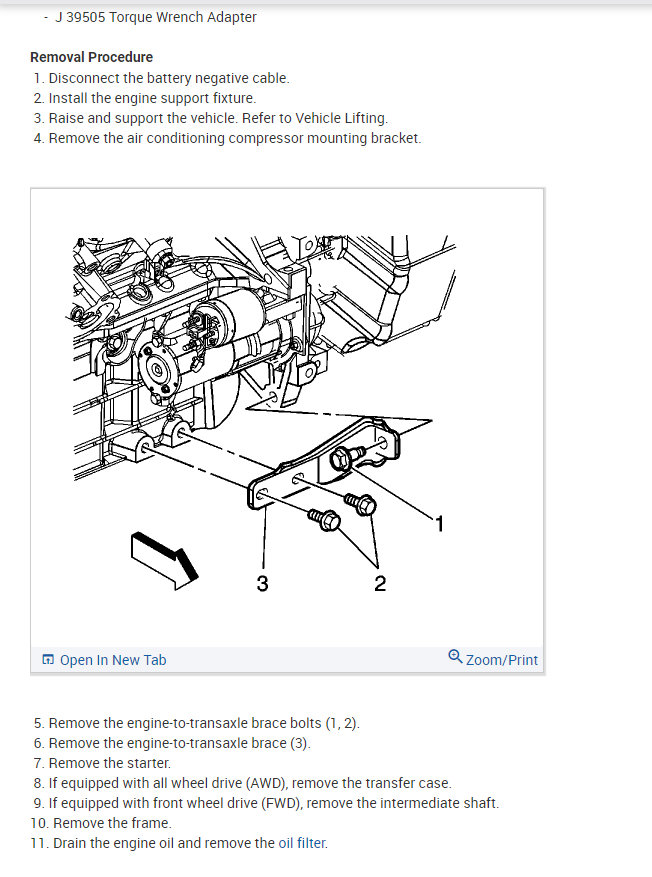 - J 39505 Torque Wrench Adapter

Removal Procedure

1. Disconnect the battery negative cable.
2. Install the engine support fixture.
3. Raise and support the vehicle. Refer to Vehicle Lifting.
4. Remove the air conditioning compressor mounting bracket.

1

3

2

Open In New Tab

Zoom/Print

5. Remove the engine-to-transaxle brace bolts (1, 2).
6. Remove the engine-to-transaxle brace (3).
7. Remove the starter.
8. If equipped with all wheel drive (AWD), remove the transfer case.
9. If equipped with front wheel drive (FWD), remove the intermediate shaft.
10. Remove the frame.
11. Drain the engine oil and remove the oil filter.