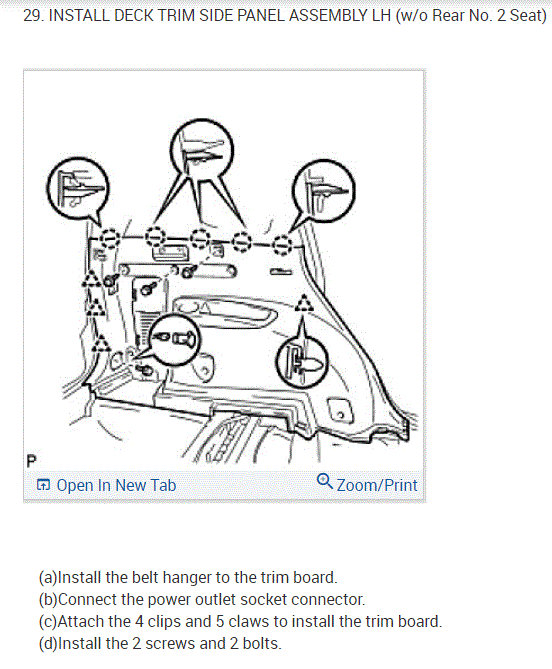 29. INSTALL DECK TRIM SIDE PANEL ASSEMBLY LH (w/o Rear No. 2 Seat)

P

Open In New Tab

Zoom/Print

(a)Install the belt hanger to the trim board.
(b)Connect the power outlet socket connector.
(c)Attach the 4 clips and 5 claws to install the trim board.
(d)Install the 2 screws and 2 bolts.