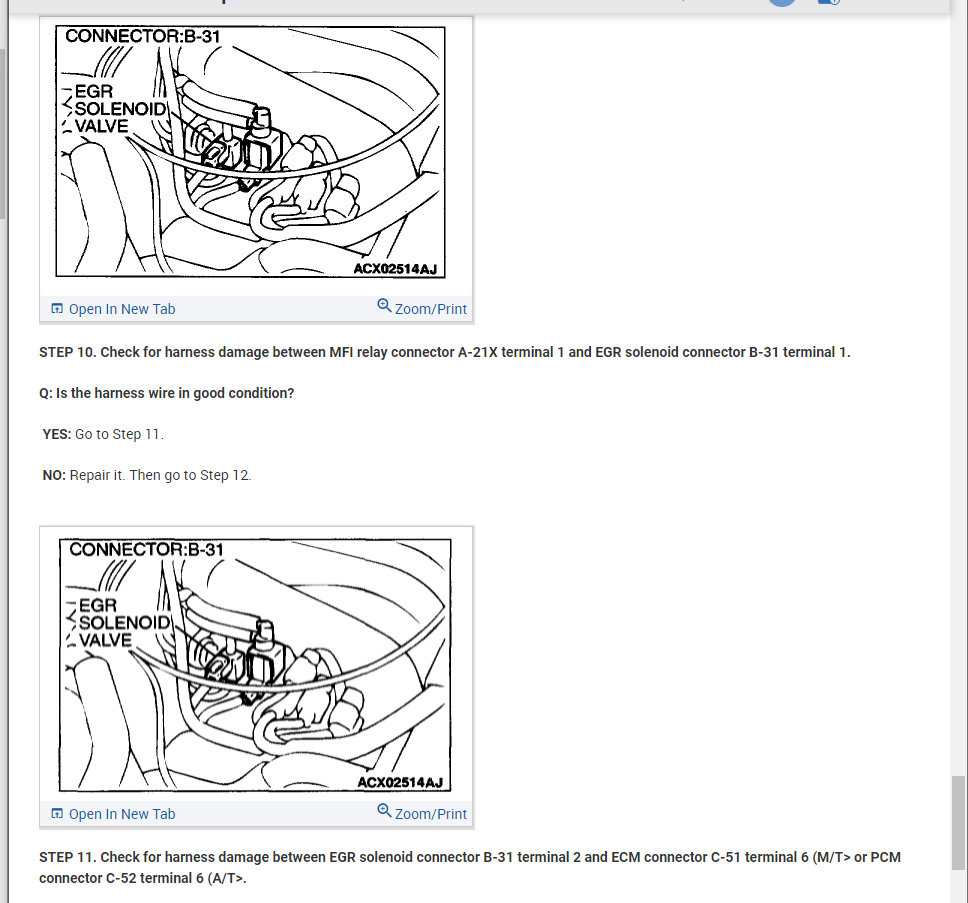 CONNECTOR:B-31

EGR SOLENOID VALVE

ACX02514AJ

Open In New Tab

Zoom/Print

STEP 10. Check for harness damage between MFI relay connector A-21X terminal 1 and EGR solenoid connector B-31 terminal 1.

Q: Is the harness wire in good condition?

YES: Go to Step 11.

NO: Repair it. Then go to Step 12.

CONNECTOR:B-31

EGR SOLENOID VALVE

ACX02514AJ

Open In New Tab

Zoom/Print

STEP 11. Check for harness damage between EGR solenoid connector B-31 terminal 2 and ECM connector C-51 terminal 6 (M/T> or PCM connector C-52 terminal 6 (A/T>.