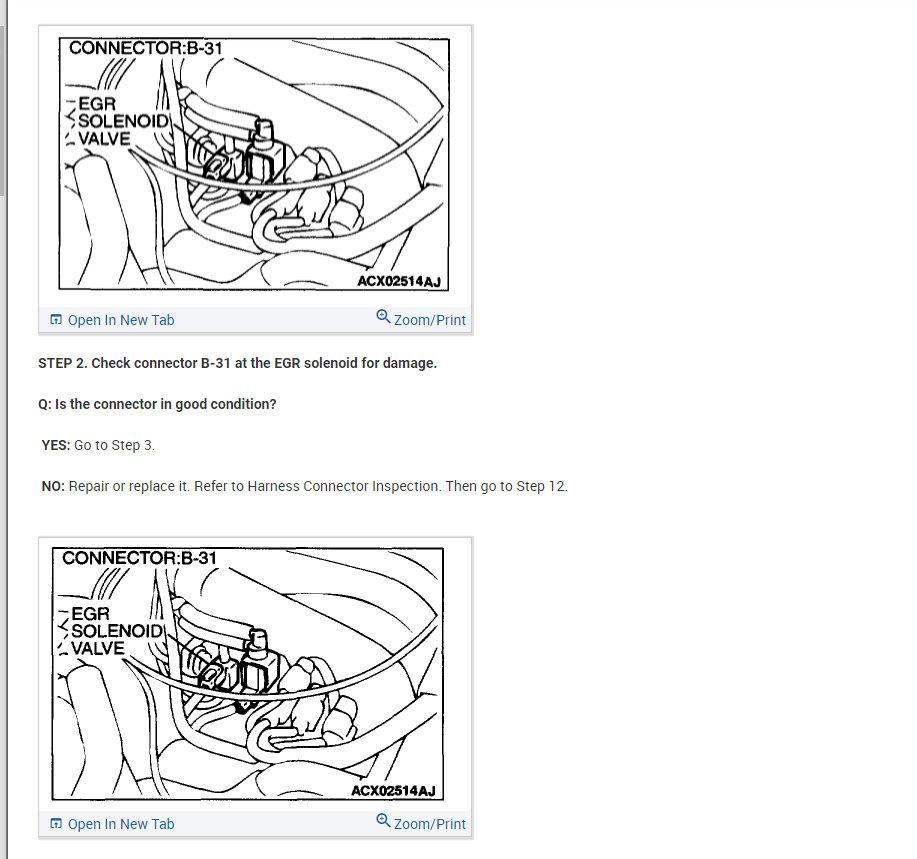 CONNECTOR:B-31

EGR SOLENOID VALVE

ACX02514AJ

Open In New Tab Zoom/Print

STEP 2. Check connector B-31 at the EGR solenoid for damage.

Q: Is the connector in good condition?

YES: Go to Step 3.

NO: Repair or replace it. Refer to Harness Connector Inspection. Then go to Step 12.

CONNECTOR:B-31

EGR SOLENOID VALVE

ACX02514AJ

Open In New Tab Zoom/Print