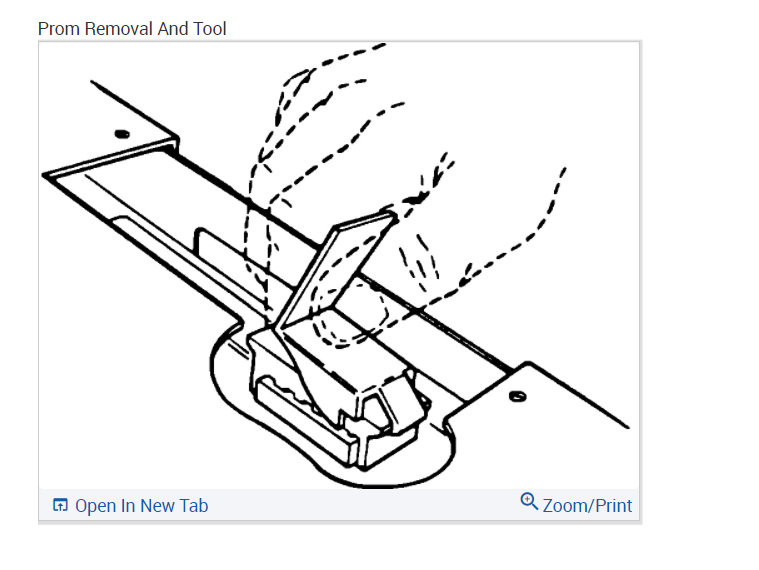 Prom Removal And Tool

Open In New Tab

Zoom/Print