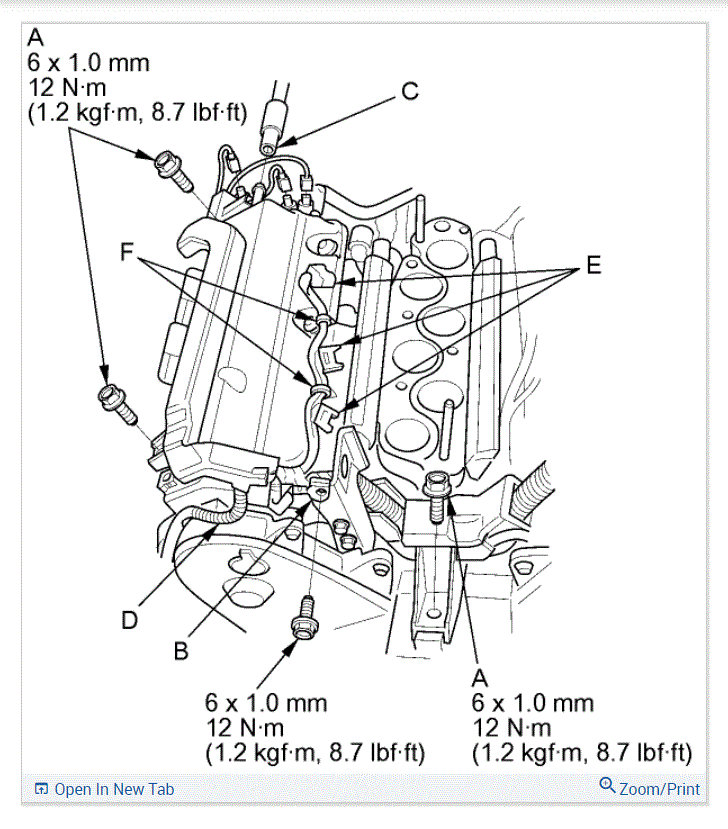 A
6 x 1.0 mm
12 N·m
(1.2 kgf·m, 8.7 lbf·ft)

C

F

E

D

B

6 x 1.0 mm
12 N·m
(1.2 kgf·m, 8.7 lbf·ft)

A
6 x 1.0 mm
12 N·m
(1.2 kgf·m, 8.7 lbf·ft)

Open In New Tab

Zoom/Print