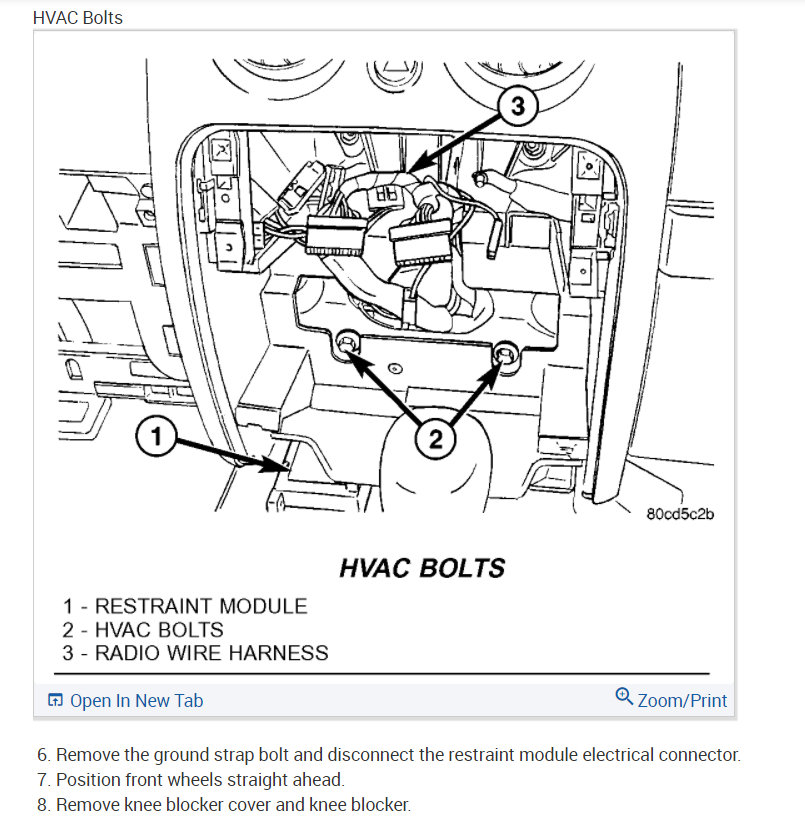 HVAC Bolts

3

1

2

80cd5c2b

HVAC BOLTS

1 - RESTRAINT MODULE
2 - HVAC BOLTS
3 - RADIO WIRE HARNESS

Open In New Tab

Zoom/Print

6. Remove the ground strap bolt and disconnect the restraint module electrical connector.
7. Position front wheels straight ahead.
8. Remove knee blocker cover and knee blocker.