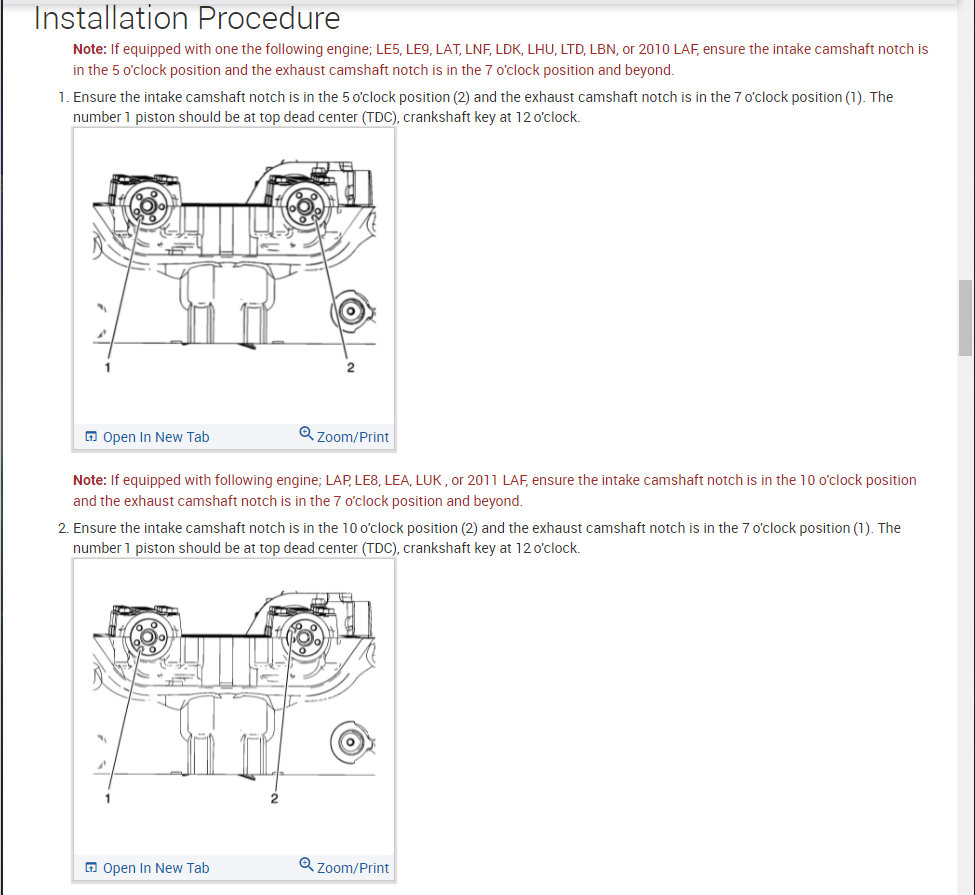 Installation Procedure

Note: If equipped with one the following engine; LE5, LE9, LAT, LNF, LDK, LHU, LTD, LBN, or 2010 LAF, ensure the intake camshaft notch is in the 5 o'clock position and the exhaust camshaft notch is in the 7 o'clock position and beyond.

1. Ensure the intake camshaft notch is in the 5 o'clock position (2) and the exhaust camshaft notch is in the 7 o'clock position (1). The number 1 piston should be at top dead center (TDC), crankshaft key at 12 o'clock.

1

2

Open In New Tab

Zoom/Print

Note: If equipped with following engine; LAP, LE8, LEA, LUK , or 2011 LAF, ensure the intake camshaft notch is in the 10 o'clock position and the exhaust camshaft notch is in the 7 o'clock position and beyond.

2. Ensure the intake camshaft notch is in the 10 o'clock position (2) and the exhaust camshaft notch is in the 7 o'clock position (1). The number 1 piston should be at top dead center (TDC), crankshaft key at 12 o'clock.

1

2

Open In New Tab

Zoom/Print