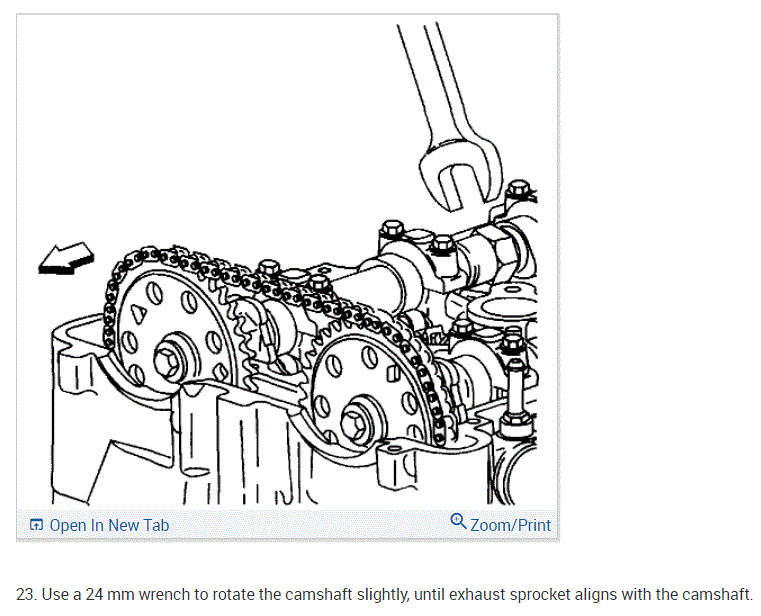 Open In New Tab

Zoom/Print

23. Use a 24 mm wrench to rotate the camshaft slightly, until exhaust sprocket aligns with the camshaft.