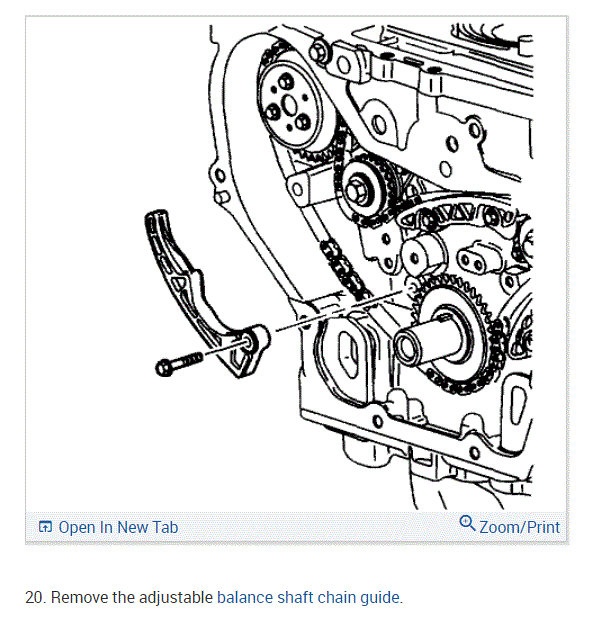 Open In New Tab

Zoom/Print

20. Remove the adjustable balance shaft chain guide.