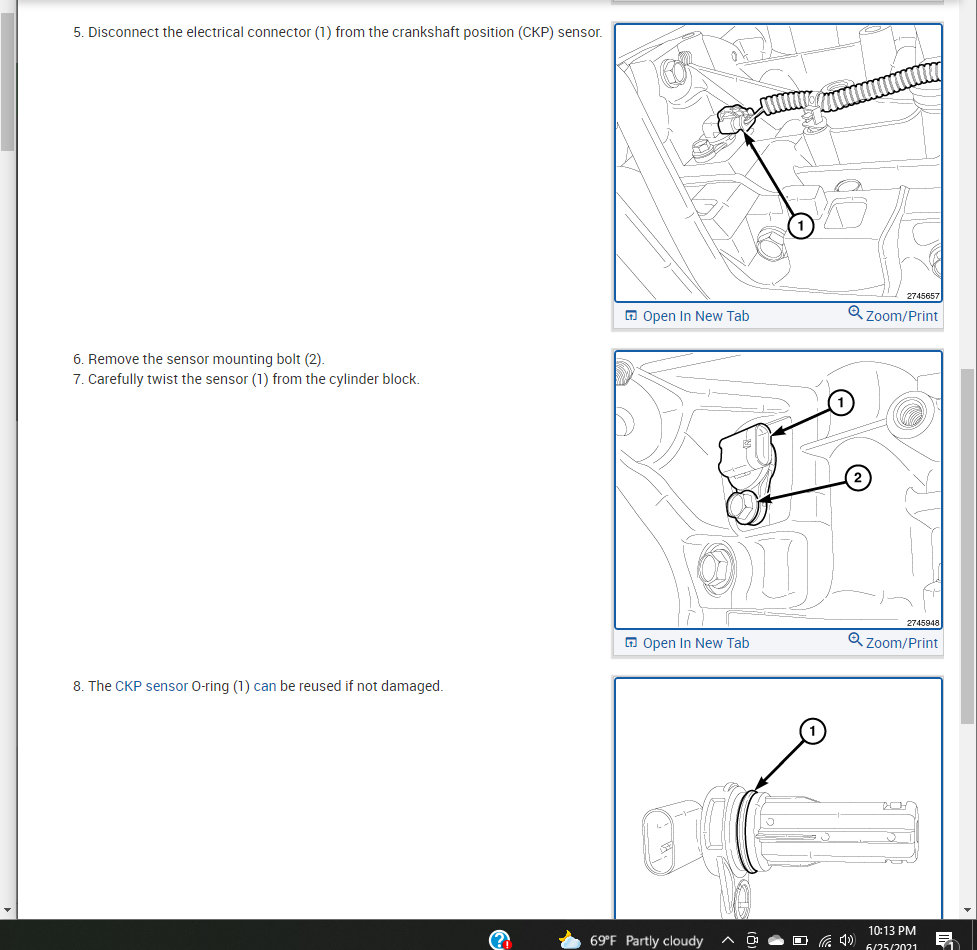 5. Disconnect the electrical connector (1) from the crankshaft position (CKP) sensor.

1

2745657

Open In New Tab

Zoom/Print

6. Remove the sensor mounting bolt (2).
7. Carefully twist the sensor (1) from the cylinder block.

1

2

2745948

Open In New Tab

Zoom/Print

8. The CKP sensor O-ring (1) can be reused if not damaged.

1

69°F Partly cloudy

10:13 PM
6/25/2021