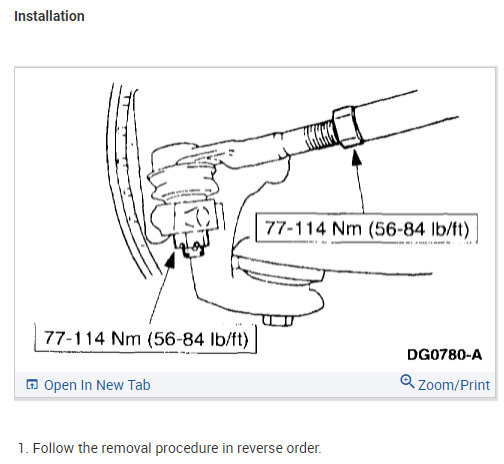 Installation

77-114 Nm (56-84 lb/ft)

77-114 Nm (56-84 lb/ft)

DG0780-A

Open In New Tab

Zoom/Print

1. Follow the removal procedure in reverse order.