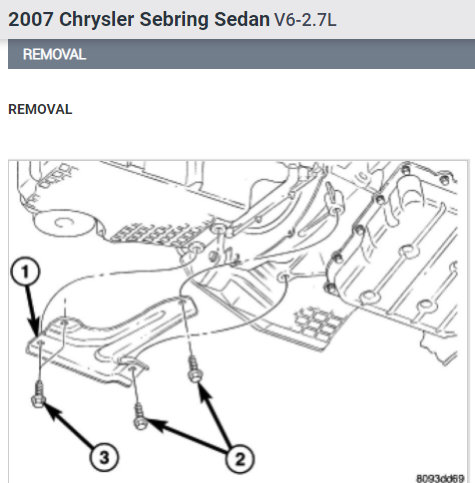 2007 Chrysler Sebring Sedan V6-2.7L

REMOVAL

REMOVAL

1

3

2

8093dd69