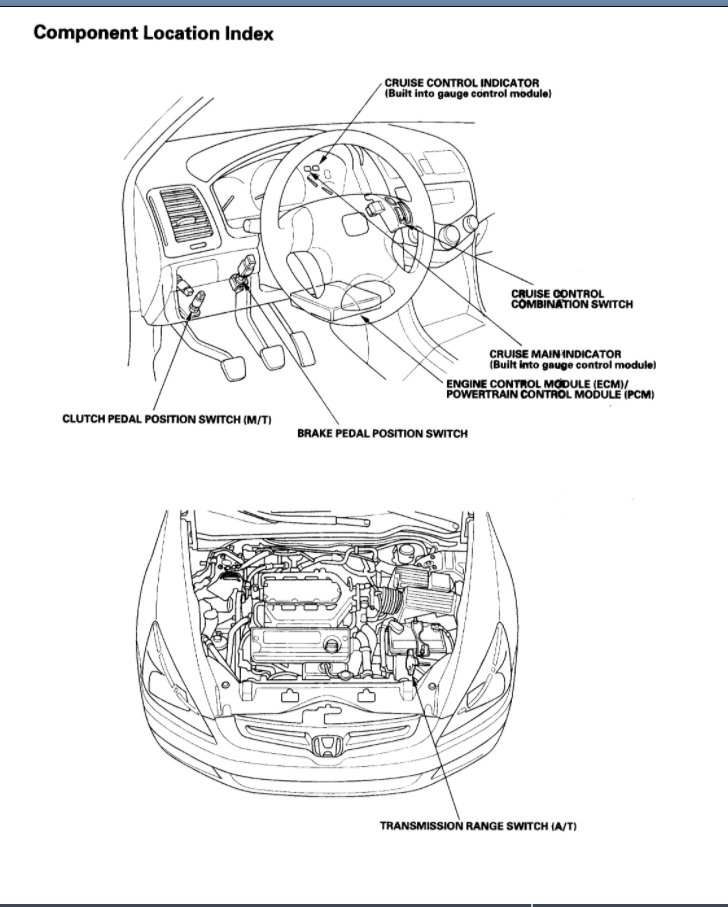 Component Location Index

CRUISE CONTROL INDICATOR
(Built into gauge control module)

CRUISE CONTROL COMBINATION SWITCH

CRUISE MAIN INDICATOR
(Built into gauge control module)

ENGINE CONTROL MODULE (ECM)/
POWERTRAIN CONTROL MODULE (PCM)

CLUTCH PEDAL POSITION SWITCH (M/T)

BRAKE PEDAL POSITION SWITCH

TRANSMISSION RANGE SWITCH (A/T)