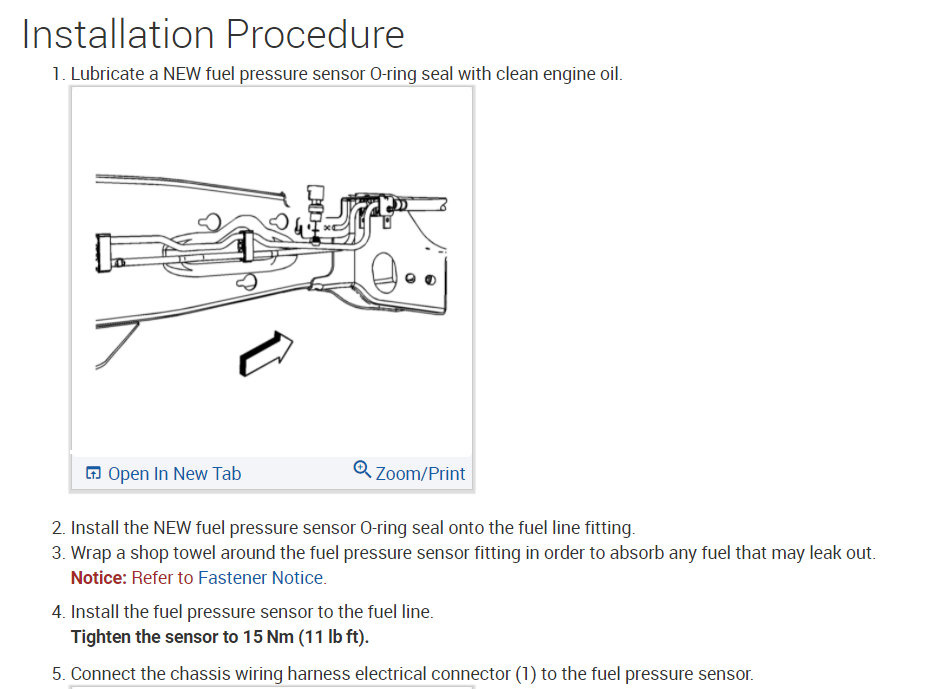 Installation Procedure

1. Lubricate a NEW fuel pressure sensor O-ring seal with clean engine oil.

Open In New Tab

Zoom/Print

2. Install the NEW fuel pressure sensor O-ring seal onto the fuel line fitting.

3. Wrap a shop towel around the fuel pressure sensor fitting in order to absorb any fuel that may leak out.

Notice: Refer to Fastener Notice.

4. Install the fuel pressure sensor to the fuel line.

Tighten the sensor to 15 Nm (11 lb ft).

5. Connect the chassis wiring harness electrical connector (1) to the fuel pressure sensor.