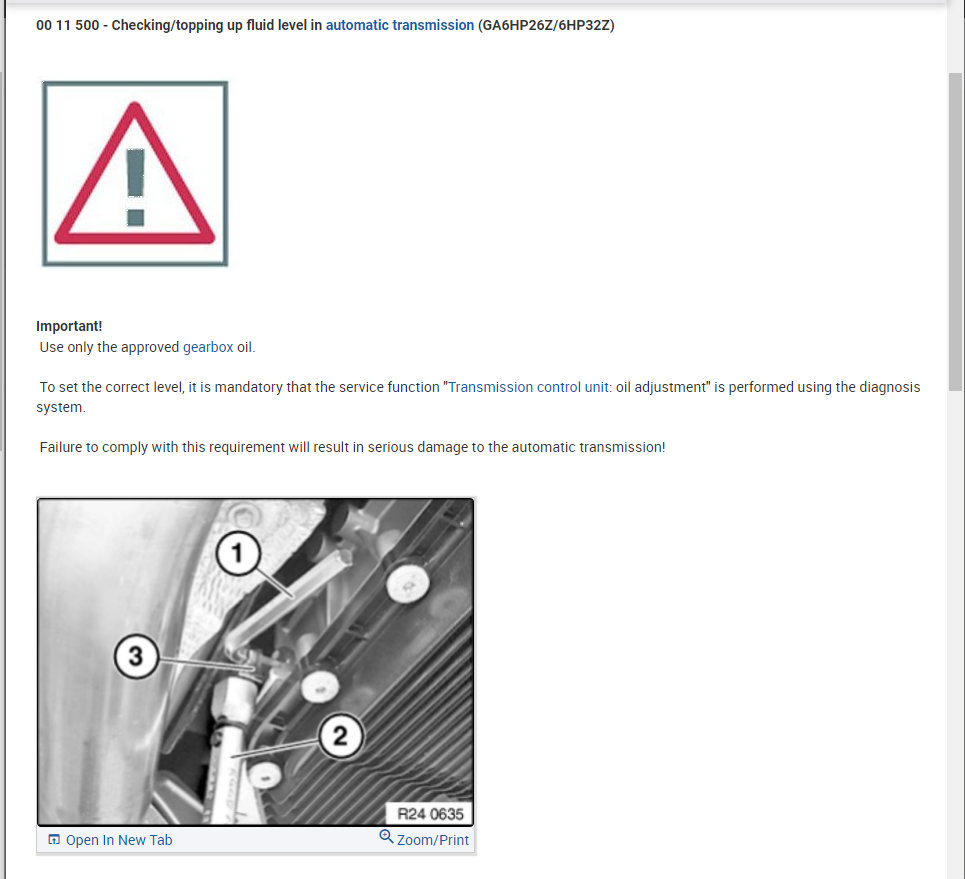 00 11 500 - Checking/topping up fluid level in automatic transmission (GA6HP26Z/6HP32Z)

Important!
Use only the approved gearbox oil.

To set the correct level, it is mandatory that the service function "Transmission control unit: oil adjustment" is performed using the diagnosis system.

Failure to comply with this requirement will result in serious damage to the automatic transmission!

1
3
2
R24 0635

Open In New Tab
Zoom/Print