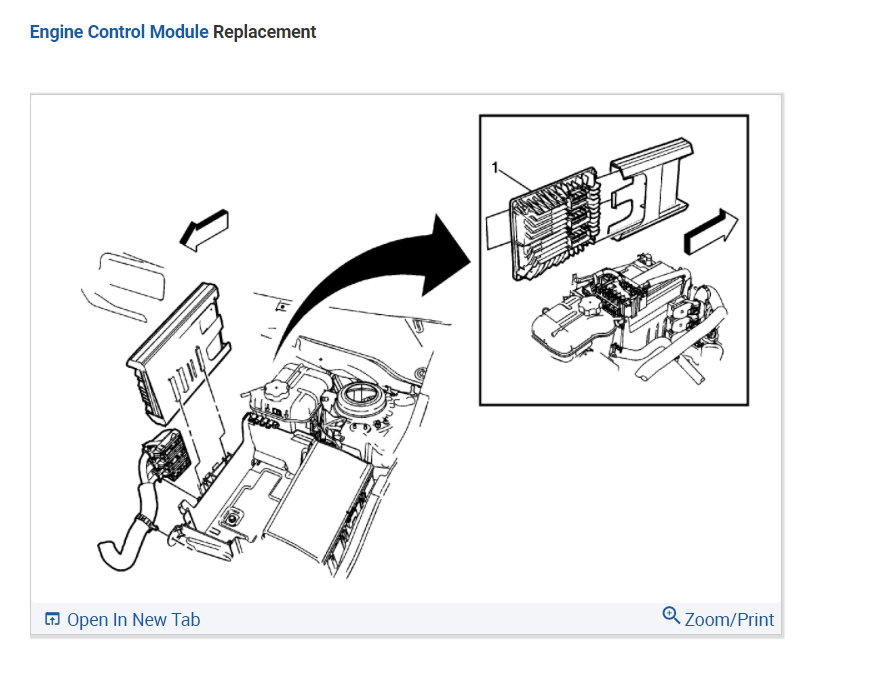 Engine Control Module Replacement

1

Open In New Tab

Zoom/Print