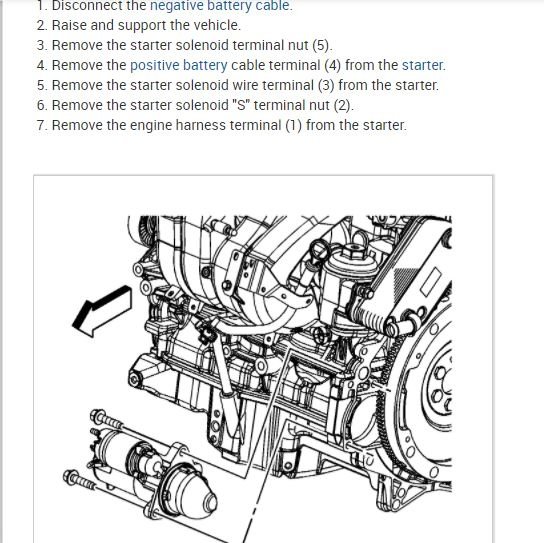 1. Disconnect the negative battery cable.
2. Raise and support the vehicle.
3. Remove the starter solenoid terminal nut (5).
4. Remove the positive battery cable terminal (4) from the starter.
5. Remove the starter solenoid wire terminal (3) from the starter.
6. Remove the starter solenoid "S" terminal nut (2).
7. Remove the engine harness terminal (1) from the starter.