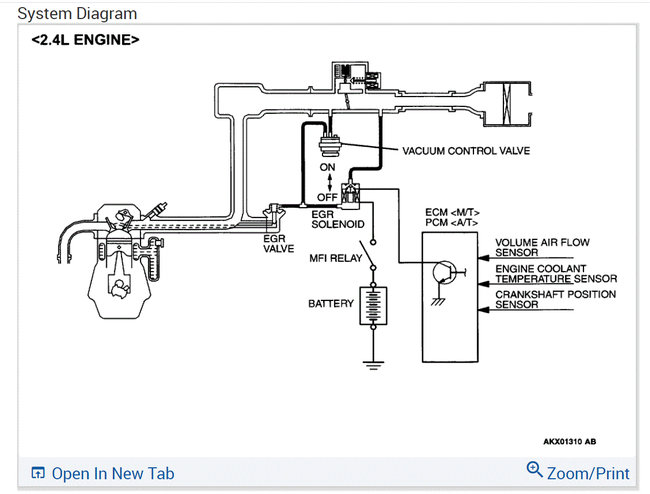 System Diagram

<2.4L ENGINE>

VACUUM CONTROL VALVE

ON

OFF

EGR SOLENOID

EGR VALVE

MFI RELAY

BATTERY

ECM <M/T>
PCM <A/T>

VOLUME AIR FLOW SENSOR

ENGINE COOLANT TEMPERATURE SENSOR

CRANKSHAFT POSITION SENSOR

AKX01310 AB

Open In New Tab

Zoom/Print