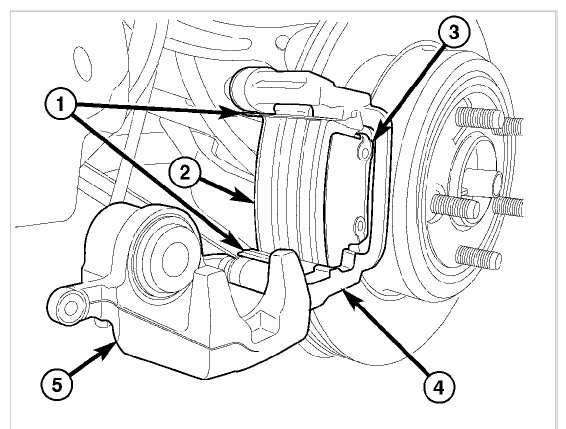 1
2
3
4
5