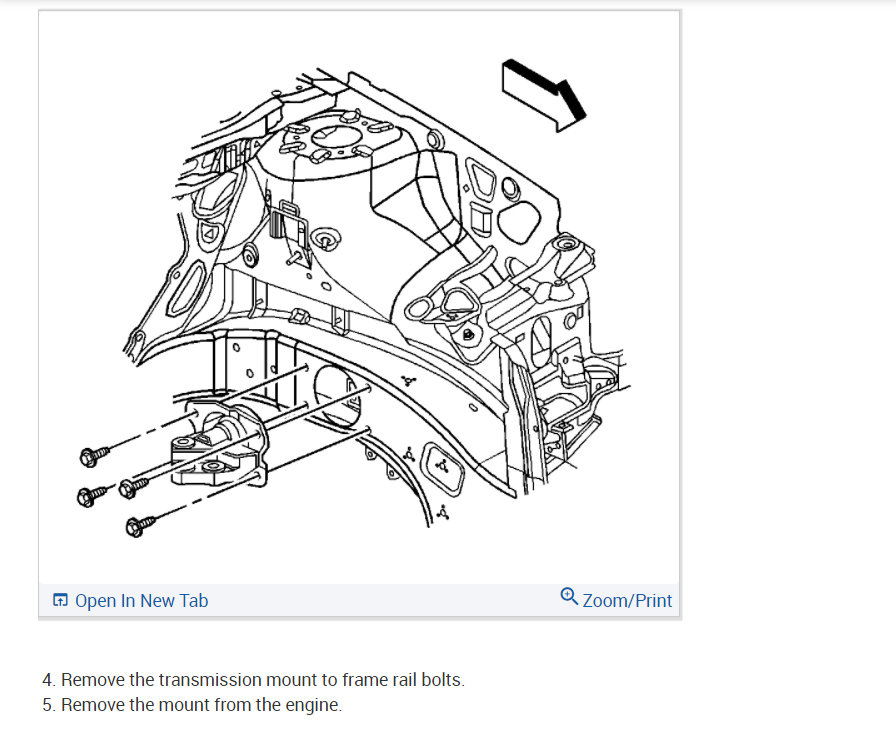 Open In New Tab
Zoom/Print

4. Remove the transmission mount to frame rail bolts.
5. Remove the mount from the engine.