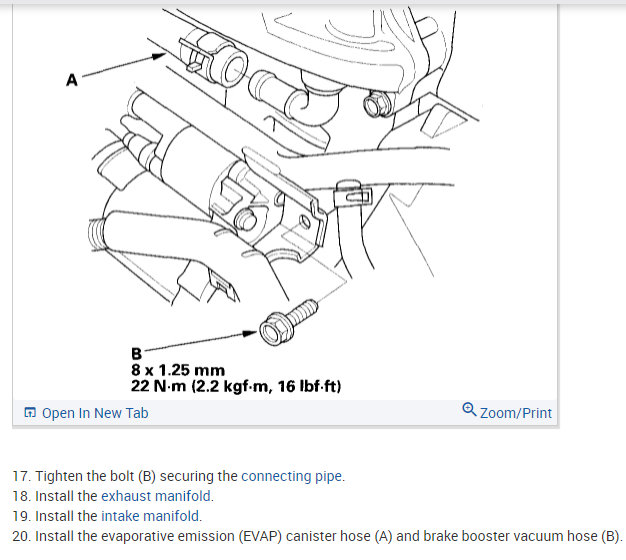 A

B
8 x 1.25 mm
22 N·m (2.2 kgf·m, 16 lbf·ft)

Open In New Tab

Zoom/Print

17. Tighten the bolt (B) securing the connecting pipe.
18. Install the exhaust manifold.
19. Install the intake manifold.
20. Install the evaporative emission (EVAP) canister hose (A) and brake booster vacuum hose (B).