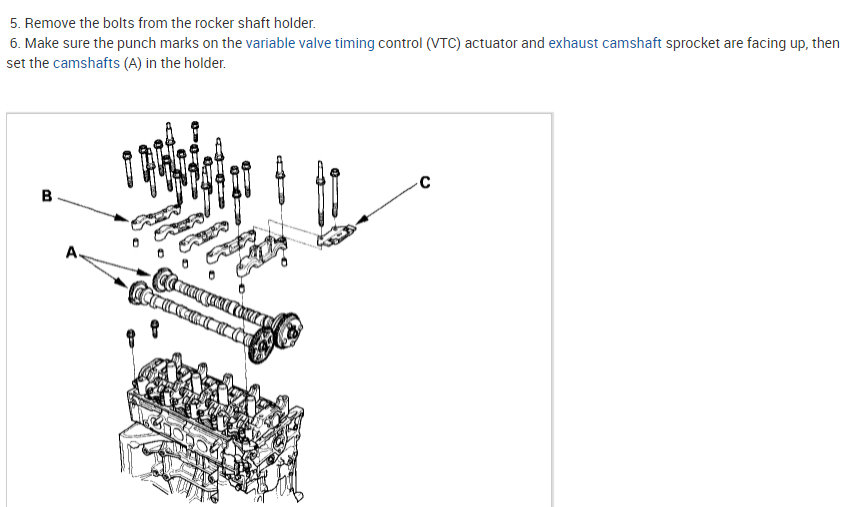 5. Remove the bolts from the rocker shaft holder.
6. Make sure the punch marks on the variable valve timing control (VTC) actuator and exhaust camshaft sprocket are facing up, then set the camshafts (A) in the holder.

B
C
A